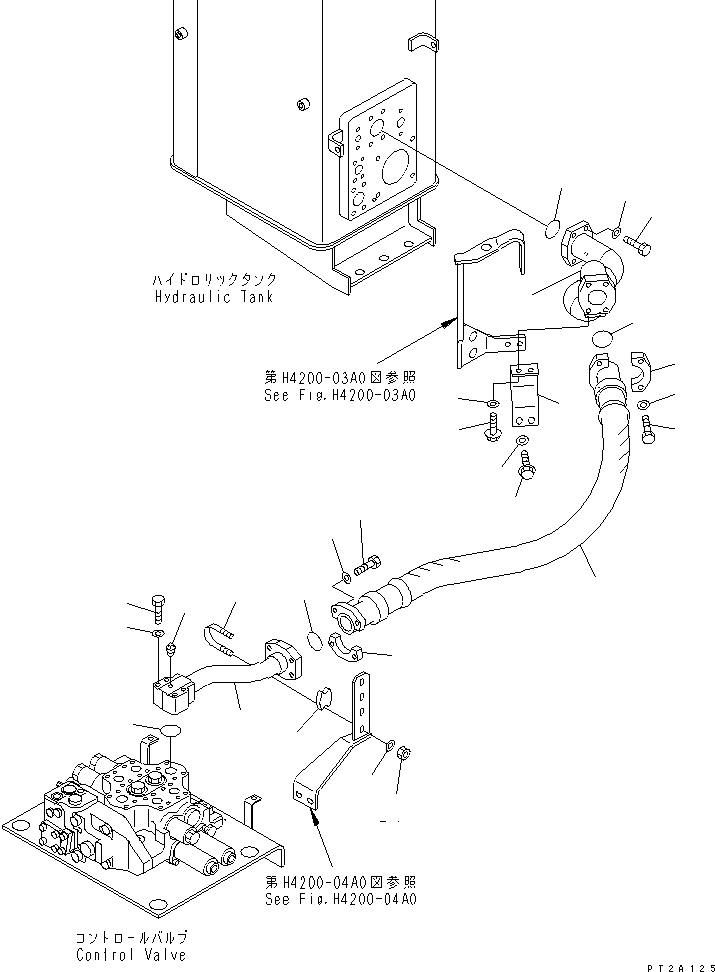 ハイドロリックタンク
Hydraulic Tank

第H4200-03A0図参照
See Fig.H4200-03A0

第H4200-04A0図参照
See Fig.H4200-04A0

コントロールバルブ
Control Valve

PT2A125