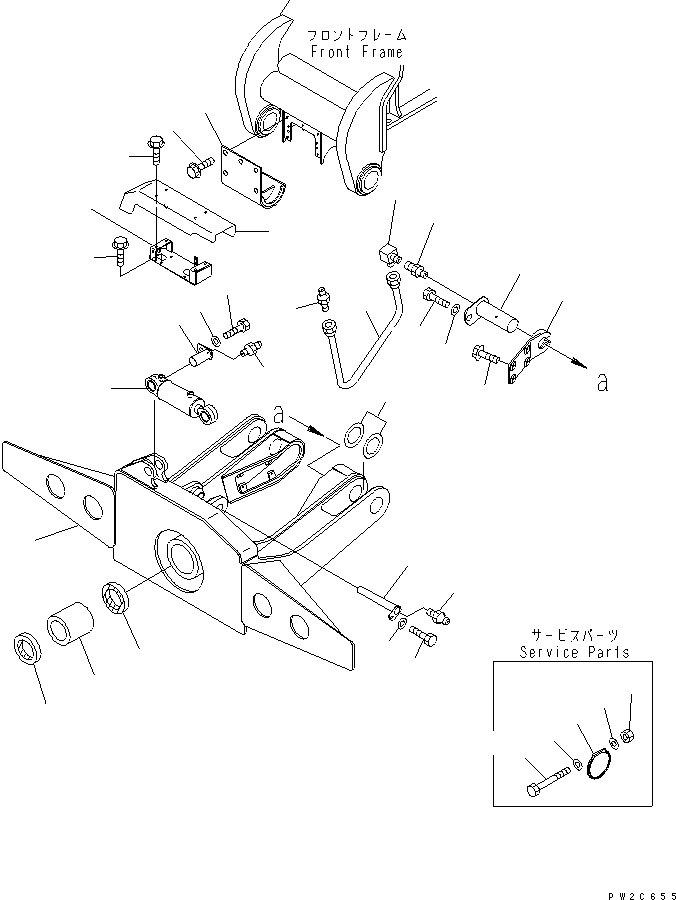 フロントフレーム
Front Frame

a

a

サービスパーツ
Service Parts

PW2C655