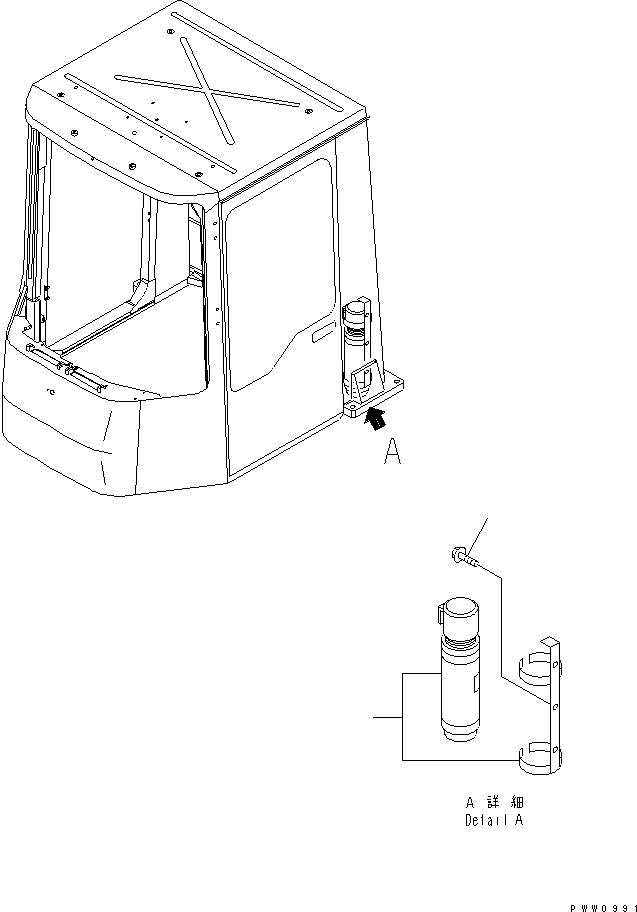 A

A 詳 細
Detail A

PWW0991