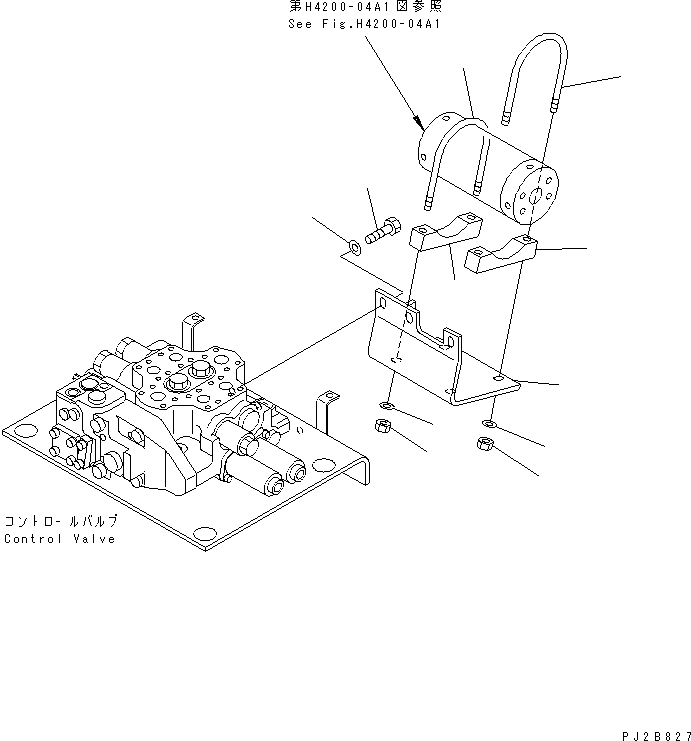 第H4200-04A1図参照
See Fig.H4200-04A1

コントロールバルブ
Control Valve

PJ2B827