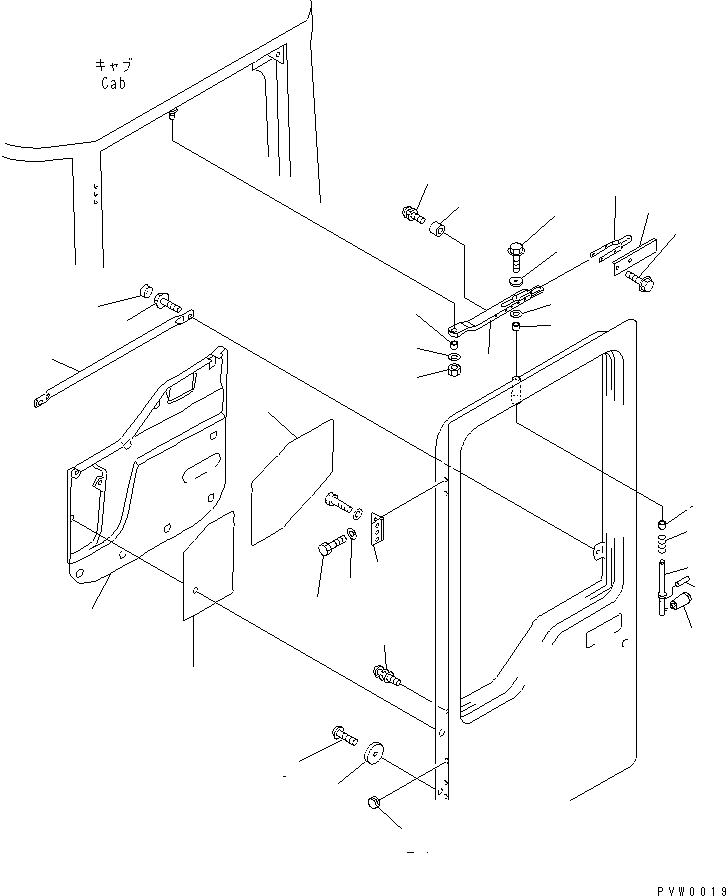 キャブ
Cab

PVW0019