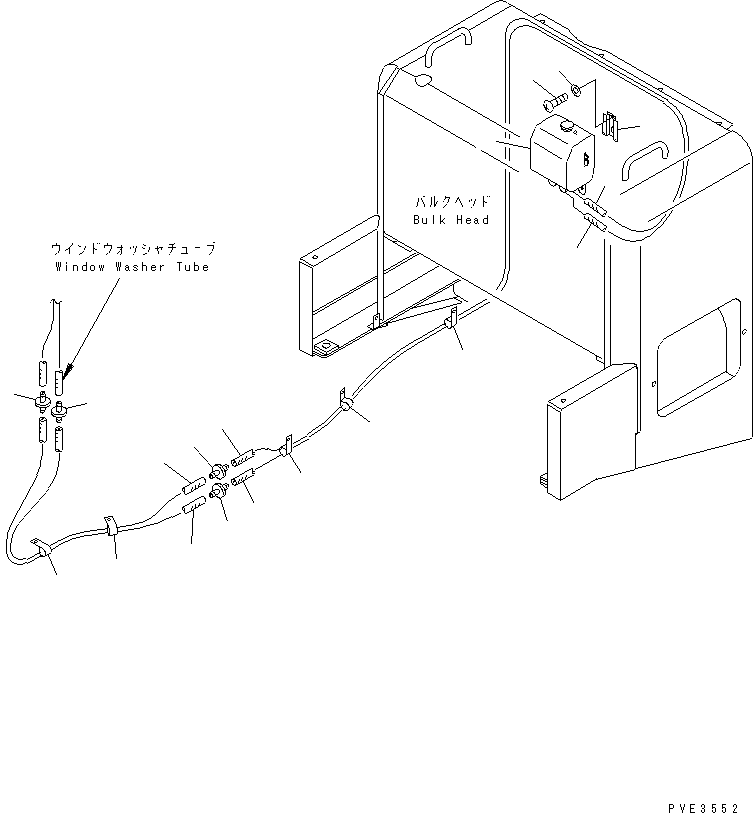 ウインドウォッシャチューブ
Window Washer Tube

バルクヘッド
Bulk Head

PVE3552