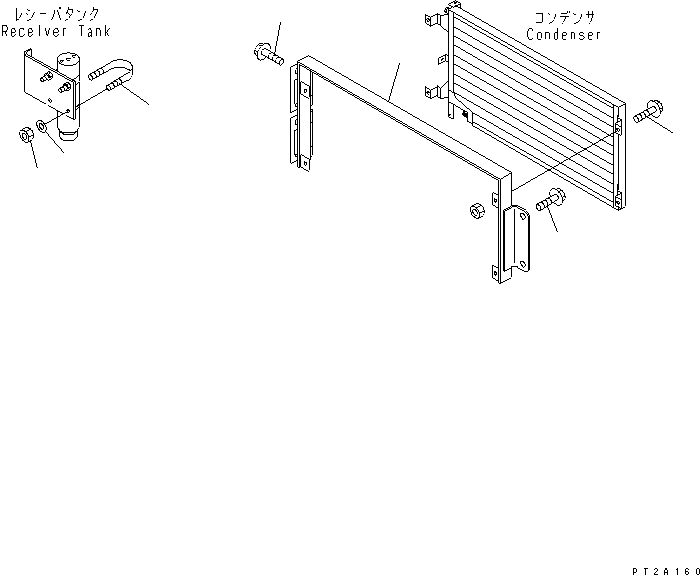 レシーバタンク
Receiver Tank

コンデンサ
Condenser

PT2A160