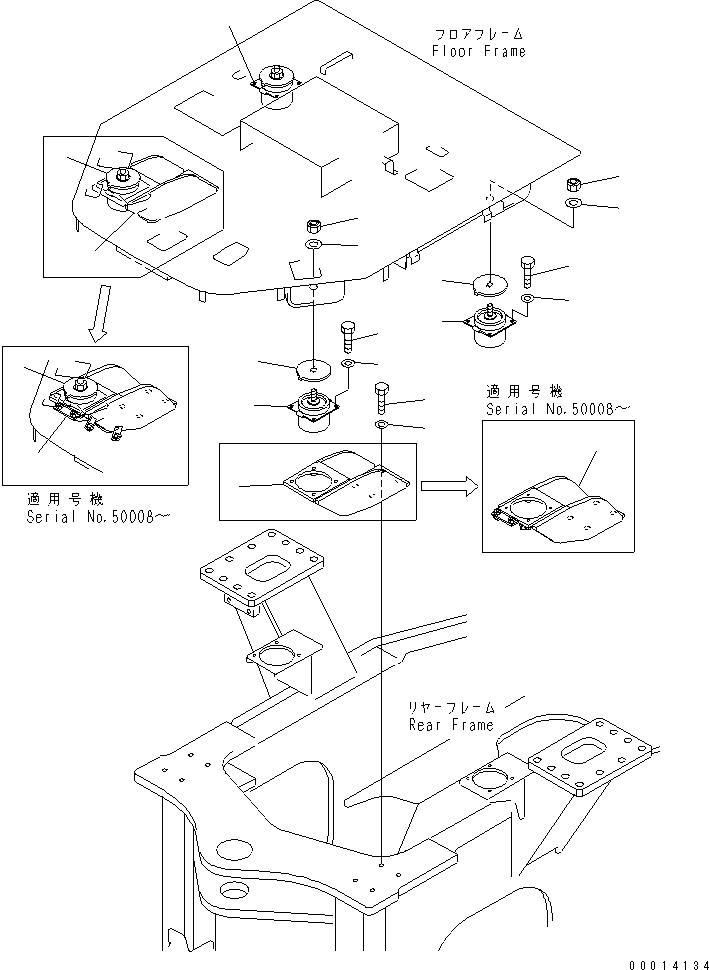 フロアフレーム
Floor Frame

適用号機
Serial No.50008～

適用号機
Serial No.50008～

リヤーフレーム
Rear Frame

00014134