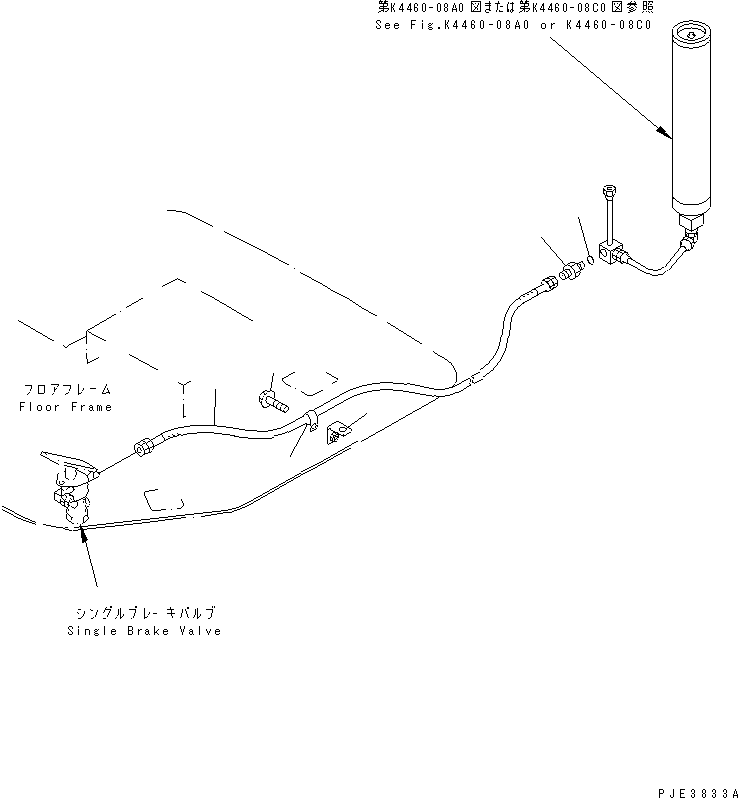 第K4460-08A0 図または第K4460-08C0 図参照
See Fig.K4460-08A0 or K4460-08C0

フロアフレーム
Floor Frame

シングルブレーキバルブ
Single Brake Valve

PJE3833A