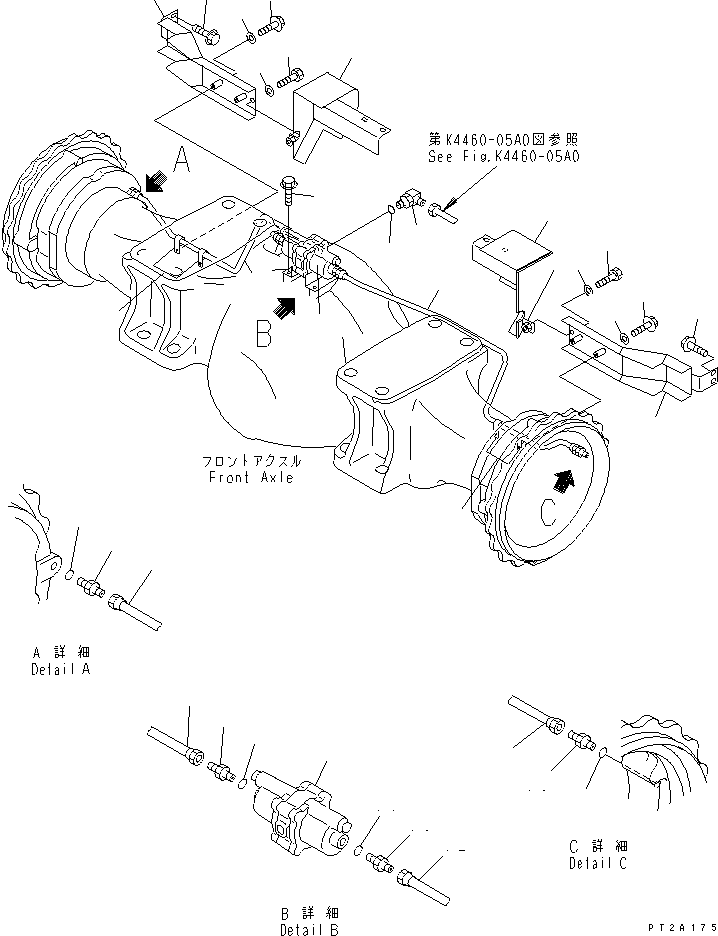 第K4460-05A0図参照
See Fig.K4460-05A0

A

B

フロントアクスル
Front Axle

C

A 詳細
Detail A

C 詳細
Detail C

B 詳細
Detail B

PT2A175