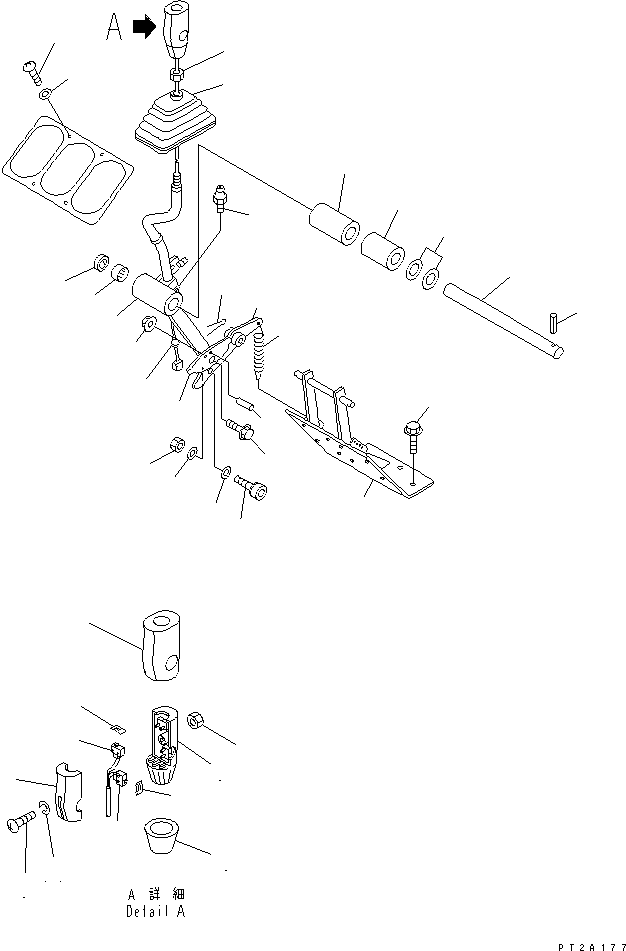 A

A 詳細
Detail A

PT2A177