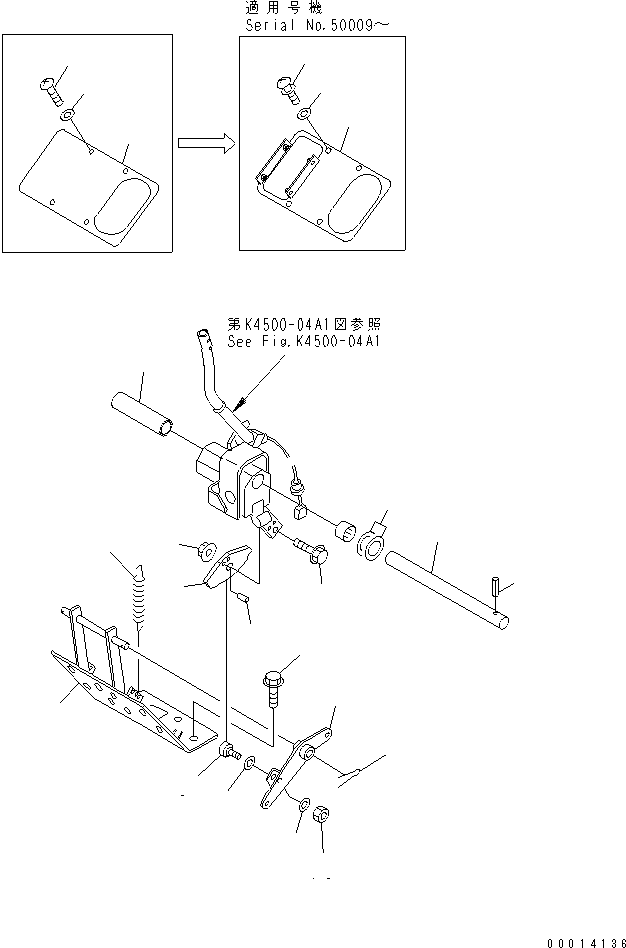 適用号機
Serial No.50009~

第K4500-04A1図参照
See Fig.K4500-04A1

00014136