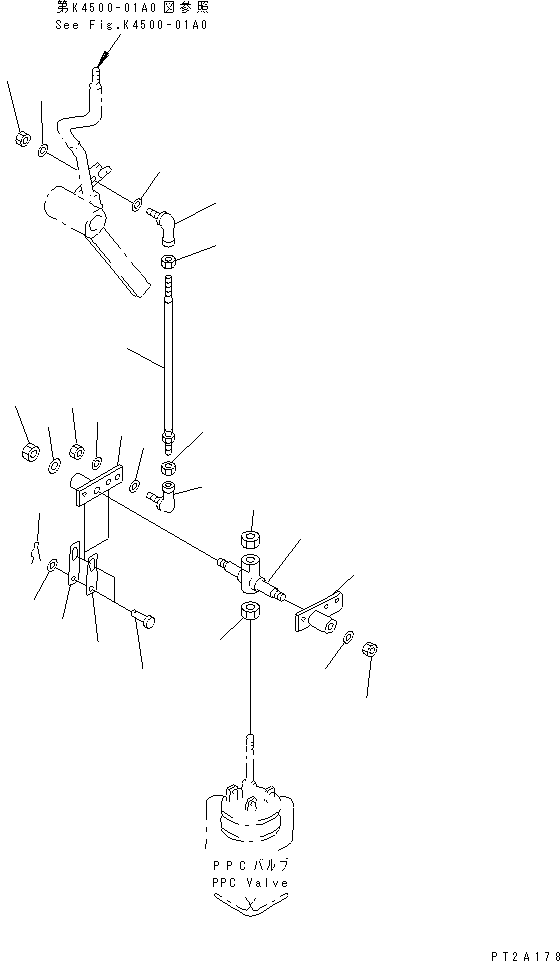 第K4500-01A0図参照
See Fig.K4500-01A0

PPCバルブ
PPC Valve

PT2A178