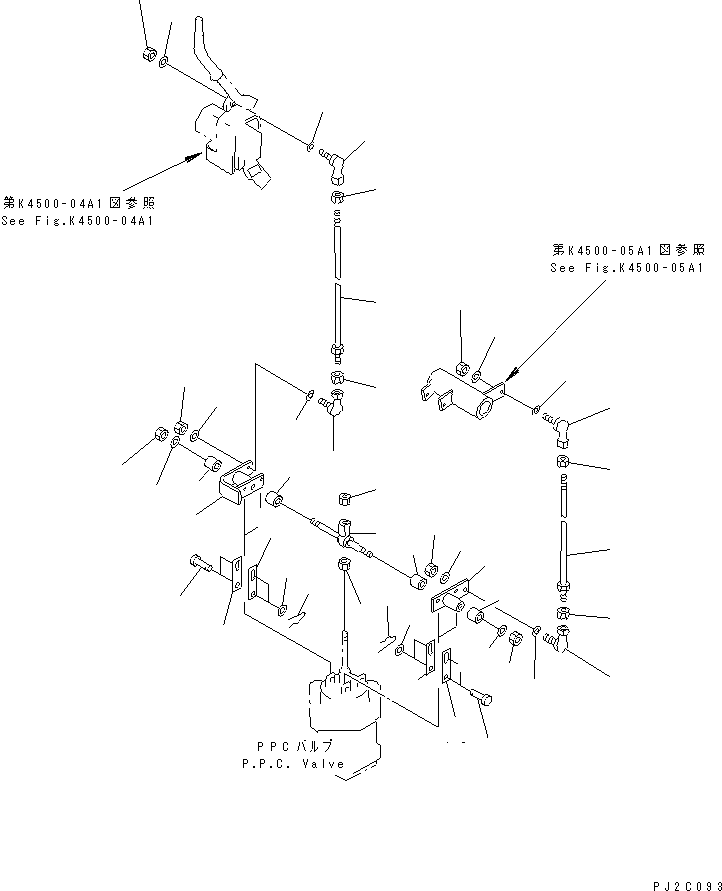 第K4500-04A1図参照
See Fig.K4500-04A1

第K4500-05A1図参照
See Fig.K4500-05A1

PPCバルブ
P.P.C. Valve

PJ2C093