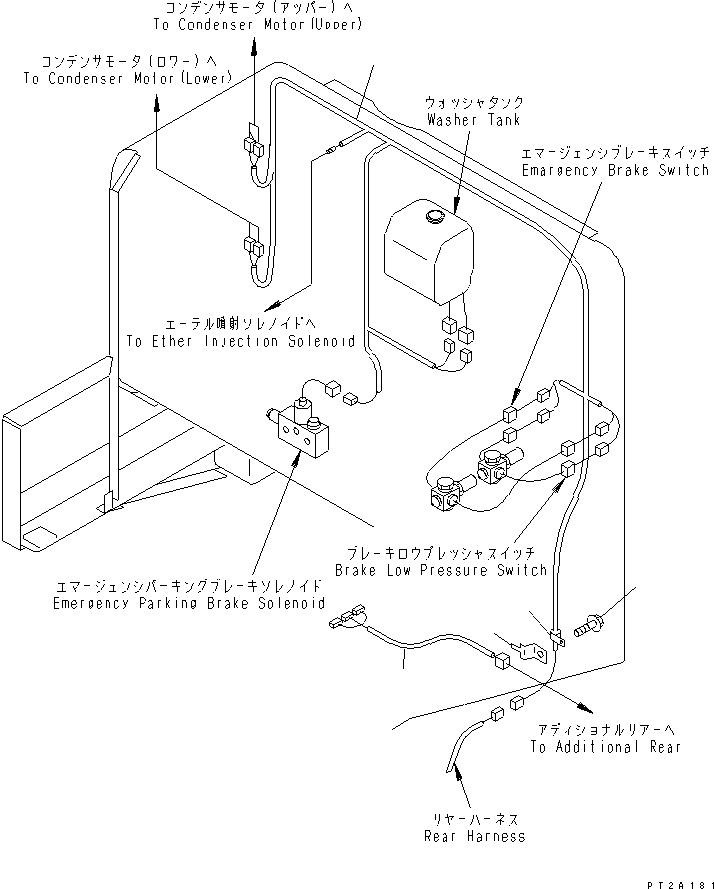 コンデンサモータ(アッパー)へ
To Condenser Motor(Upper)

コンデンサモータ(ロワー)へ
To Condenser Motor(Lower)

ウォッシャタンク
Washer Tank

エマージェンシブレーキスイッチ
Emergency Brake Switch

エーテル噴射ソレノイドへ
To Ether Injection Solenoid

ブレーキロウプレッシャスイッチ
Brake Low Pressure Switch

エマージェンシパーキングブレーキソレノイド
Emergency Parking Brake Solenoid

アディショナルリアーへ
To Additional Rear

リヤーハーネス
Rear Harness

PT2A181