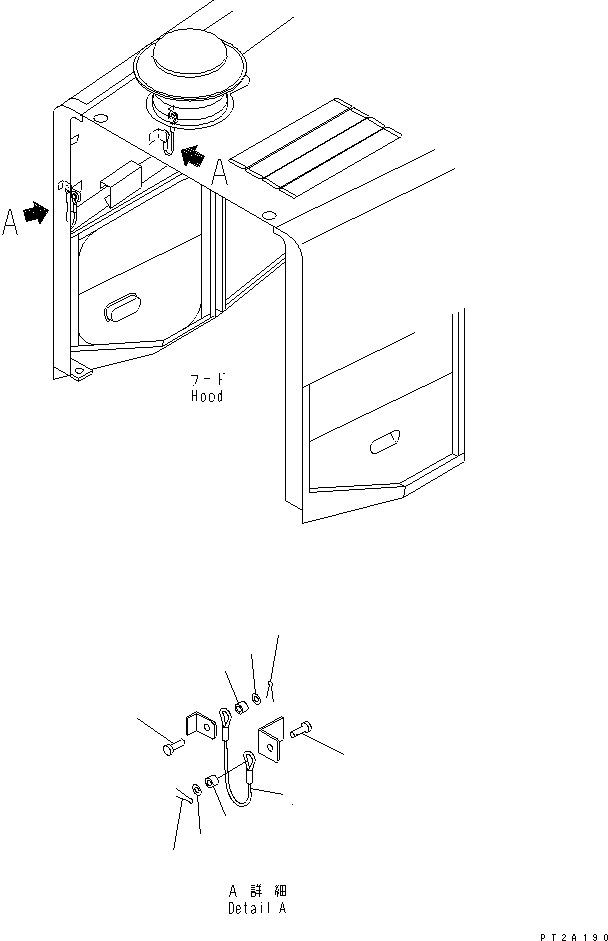 A
A
フード
Hood
A 詳細
Detail A
PT2A190