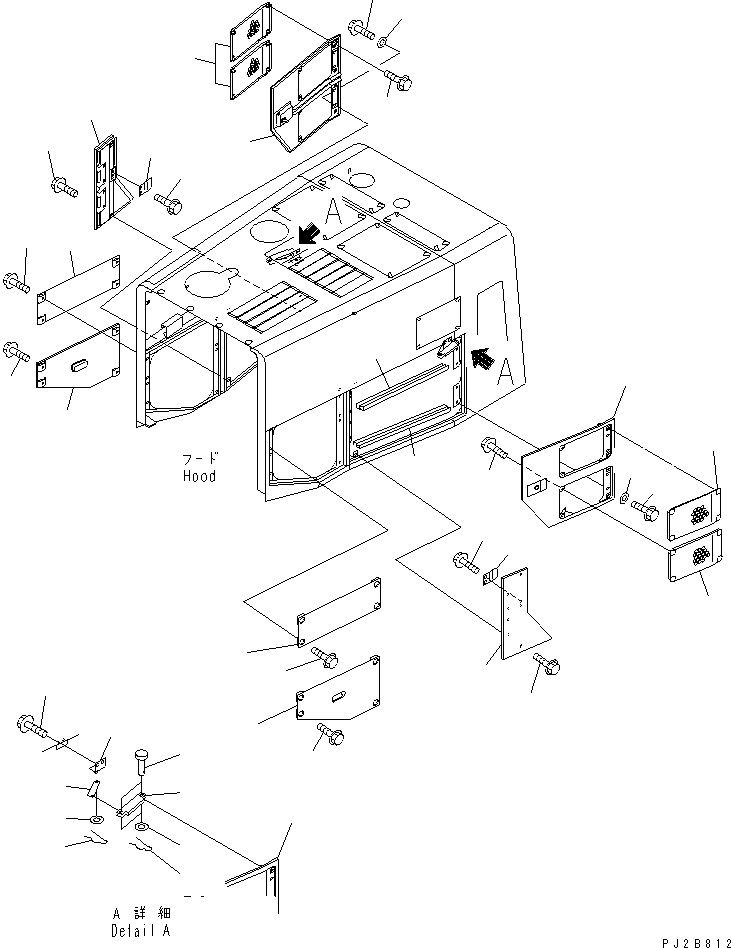 A

A

フード
Hood

A 詳細
Detail A

PJ2B812