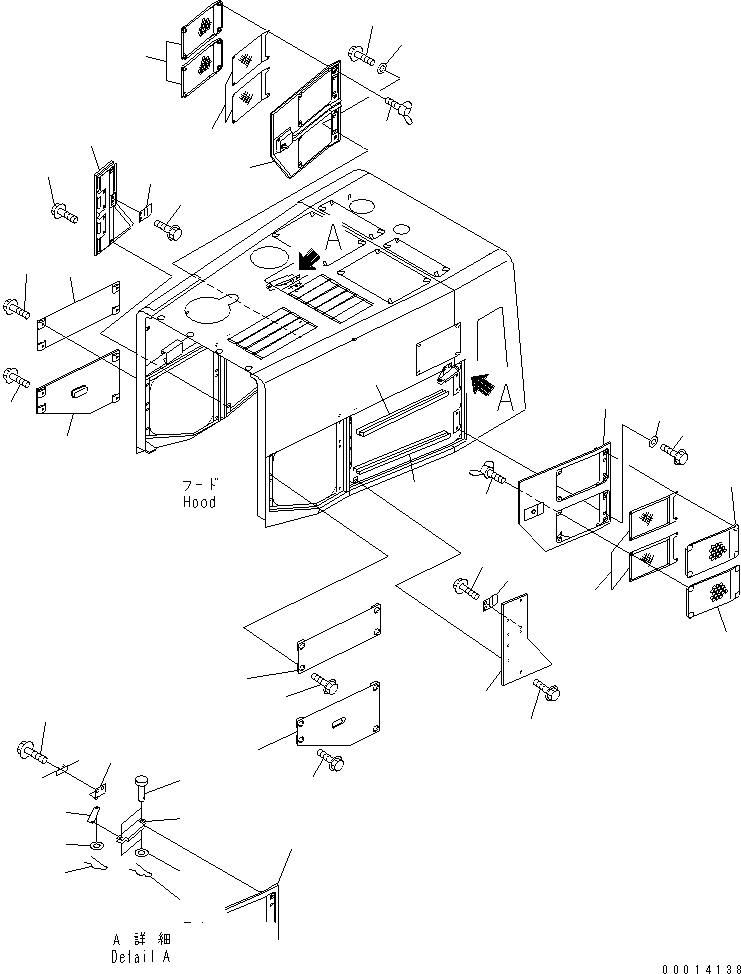 A

A

フード
Hood

A 詳細
Detail A

00014138