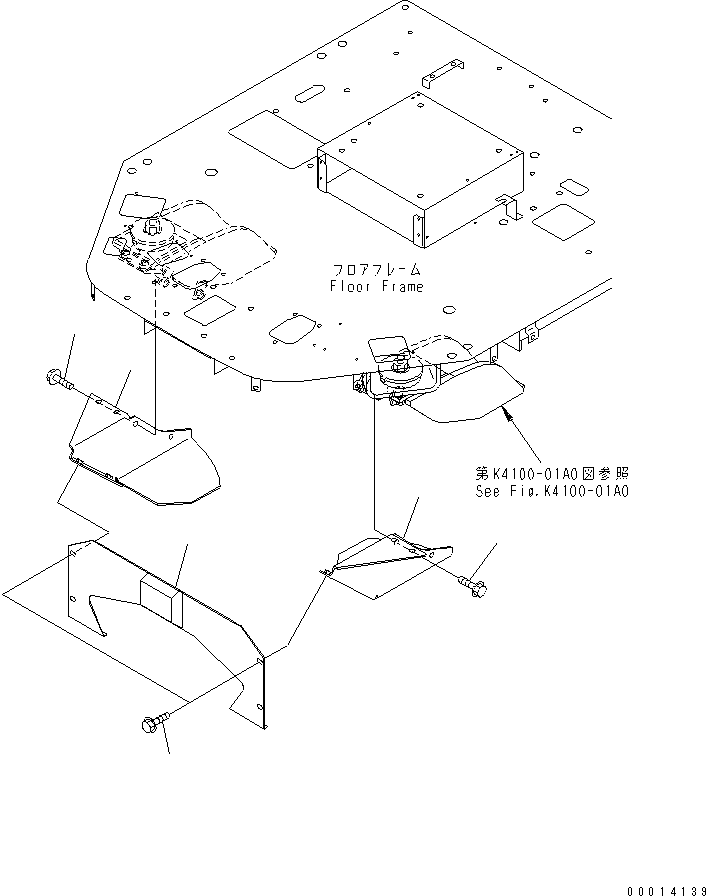 フロアフレーム
Floor Frame

第K4100-01A0図参照
See Fig.K4100-01A0

00014139