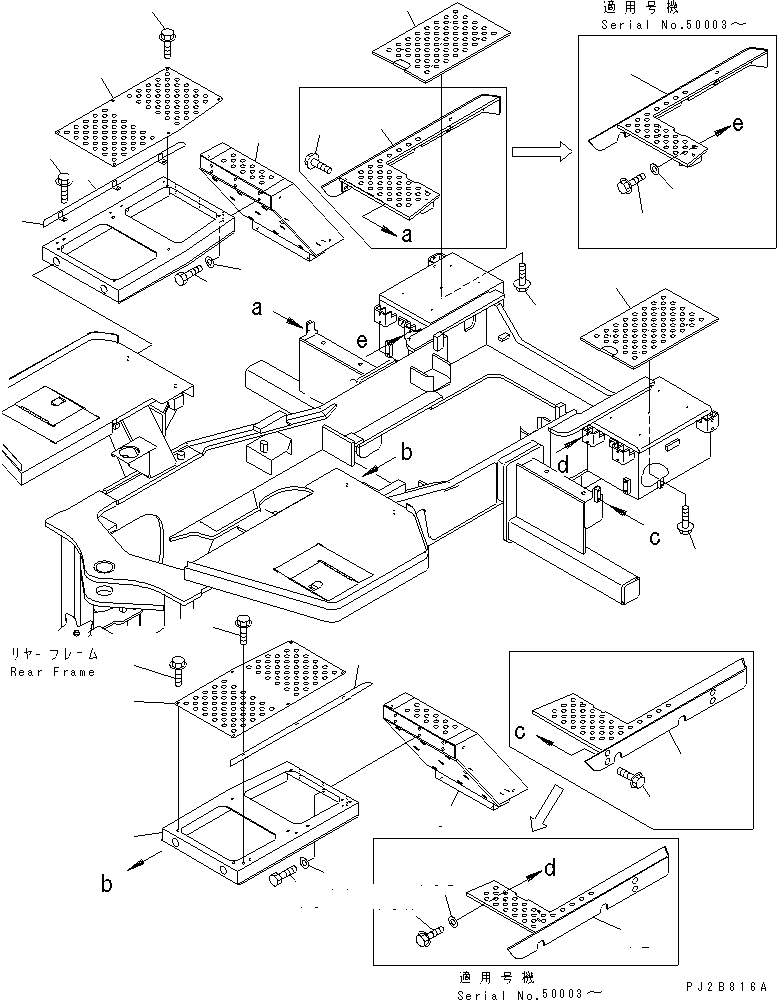 適用号機
Serial No.50003～

e

a

a

e

d

b

c

リヤーフレーム
Rear Frame

c

b

d

適用号機
Serial No.50003～

PJ2B816A