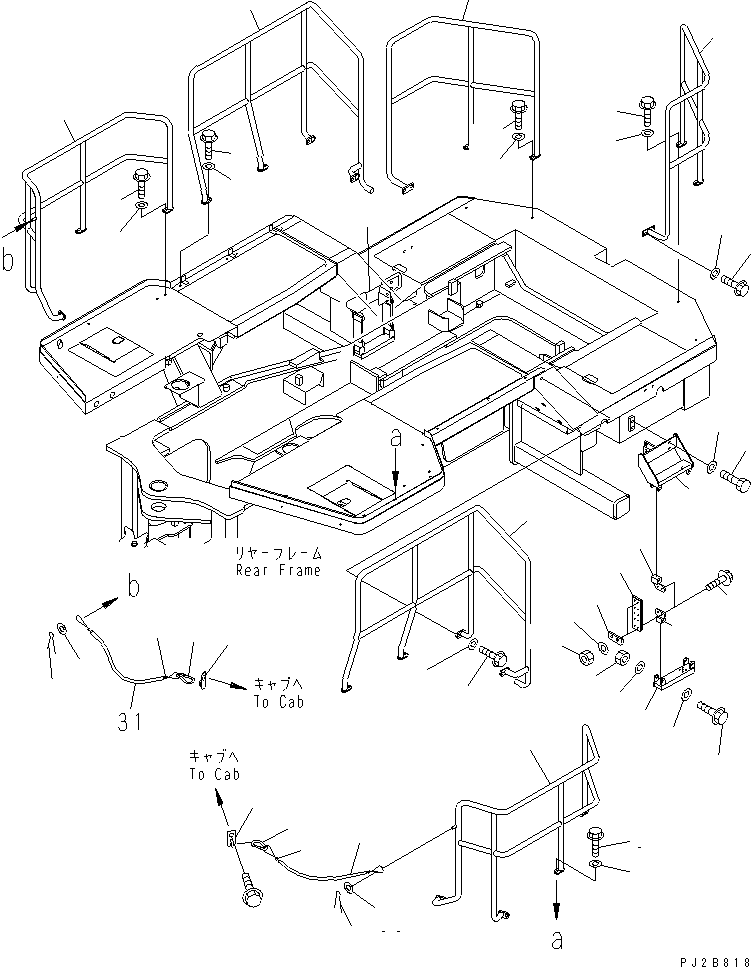 b

a

リヤーフレーム
Rear Frame

b

キャブへ
To Cab

31

キャブへ
To Cab

a

PJ2B818