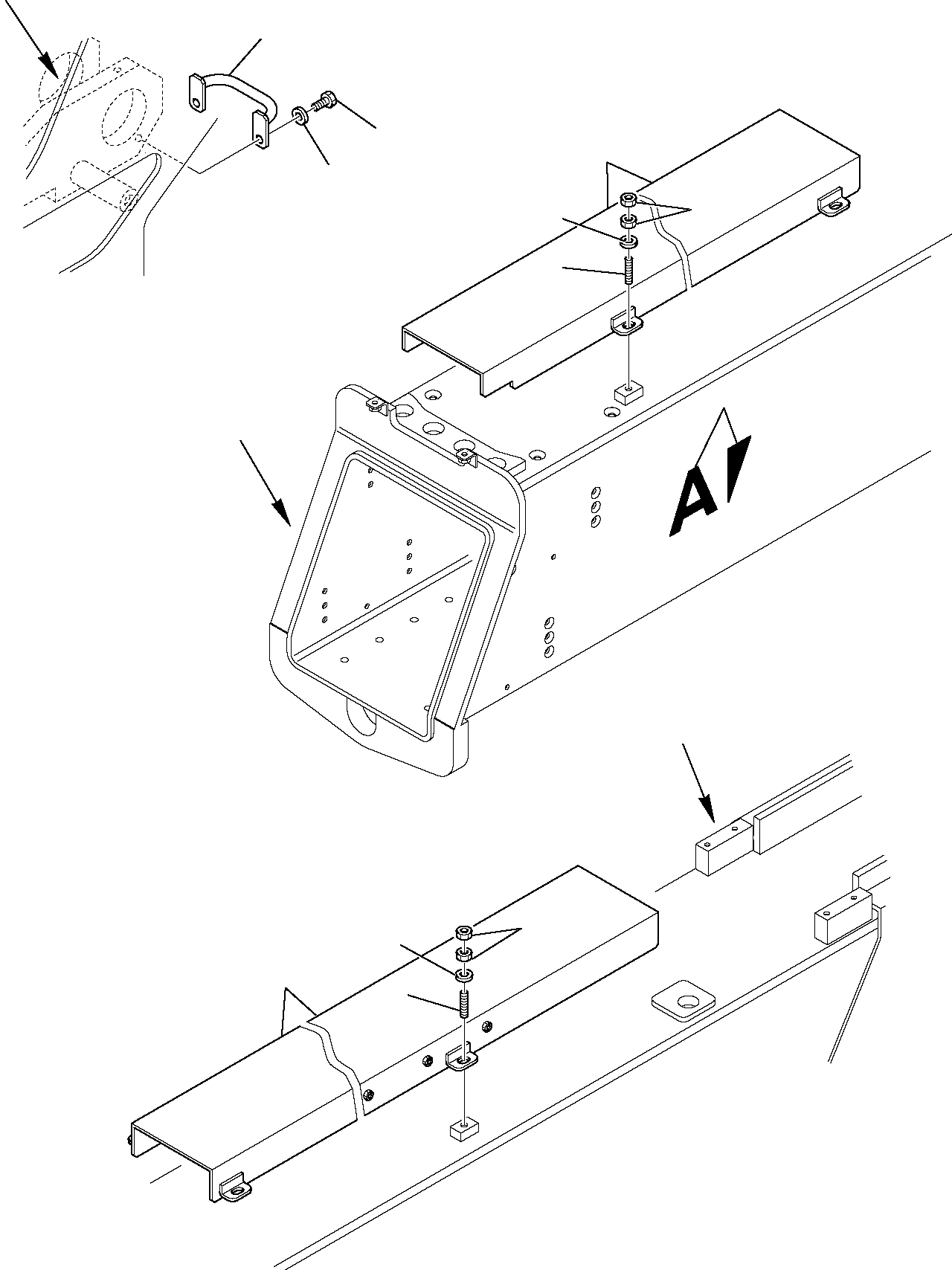 A