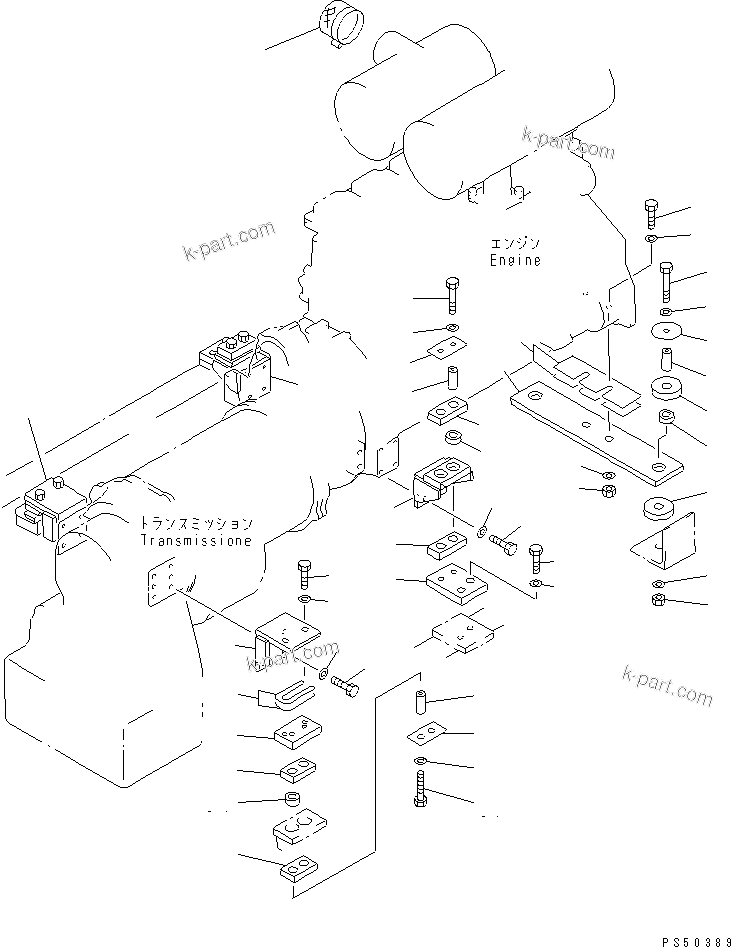 k-part.com

k-part.com

エンジン
Engine

トランスミッション
Transmissione

k-part.com

k-part.com

PS50389