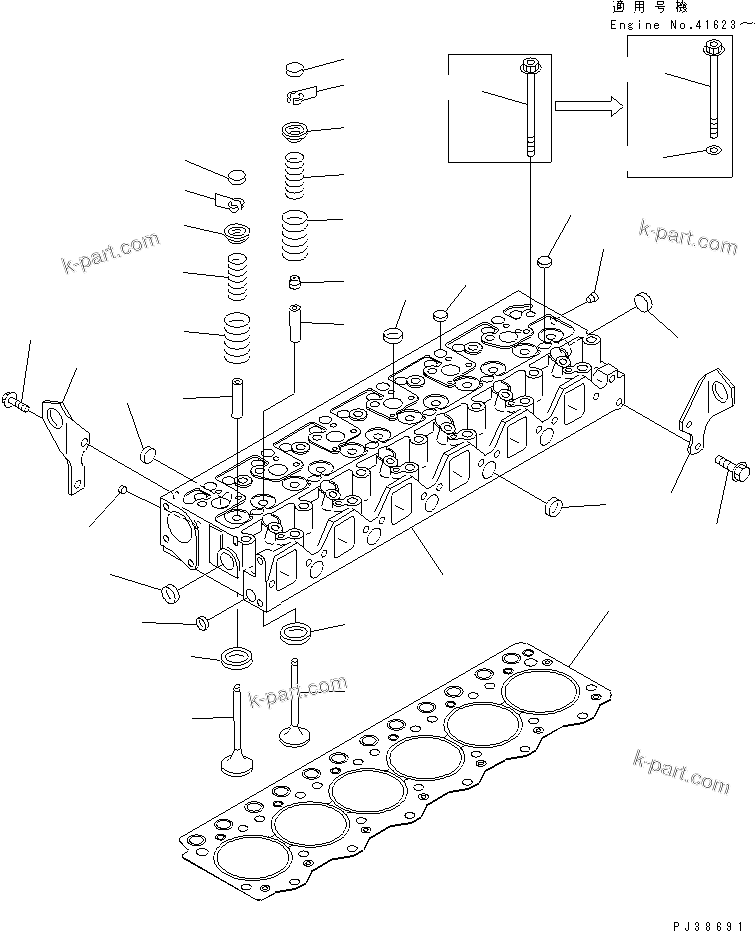 適用号機
Engine No.41623～

k-part.com

k-part.com

k-part.com

k-part.com

PJ38691