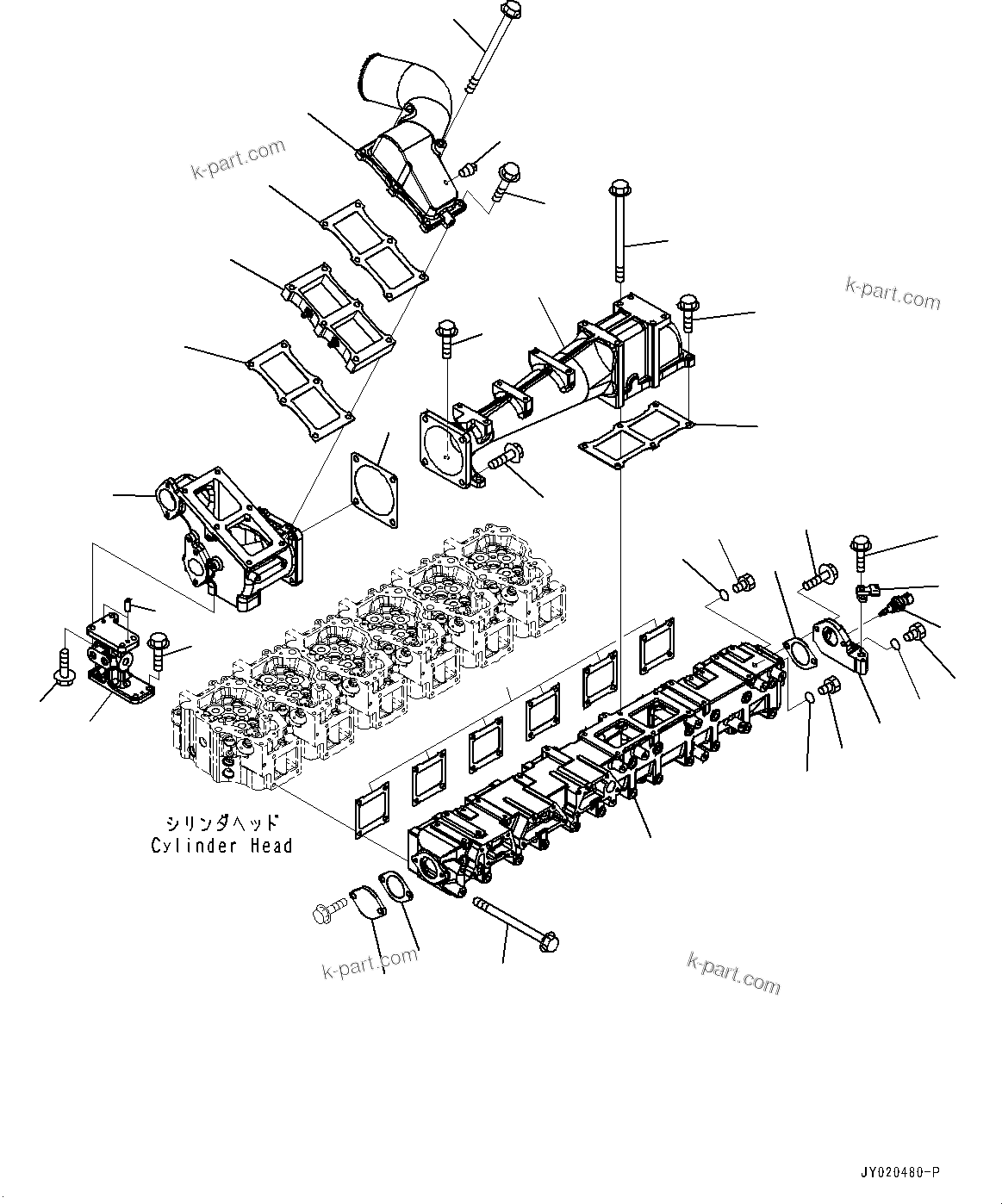 k-part.com

k-part.com

シリンダヘッド
Cylinder Head

k-part.com

k-part.com

JY020480-P