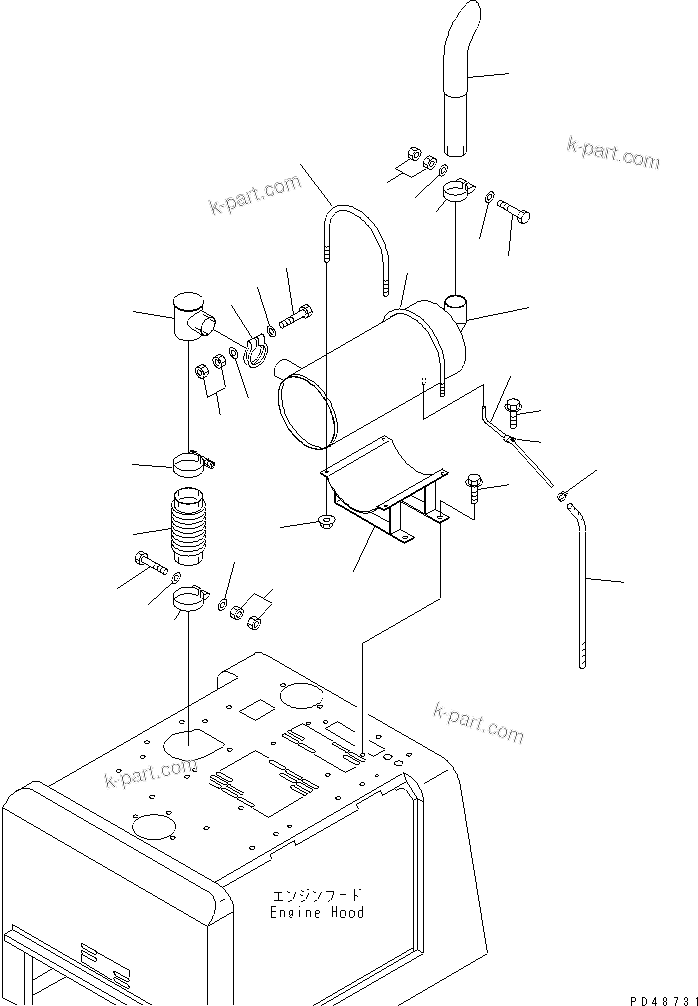 k-part.com

k-part.com

k-part.com

k-part.com

エンジンフード
Engine Hood

PD48731