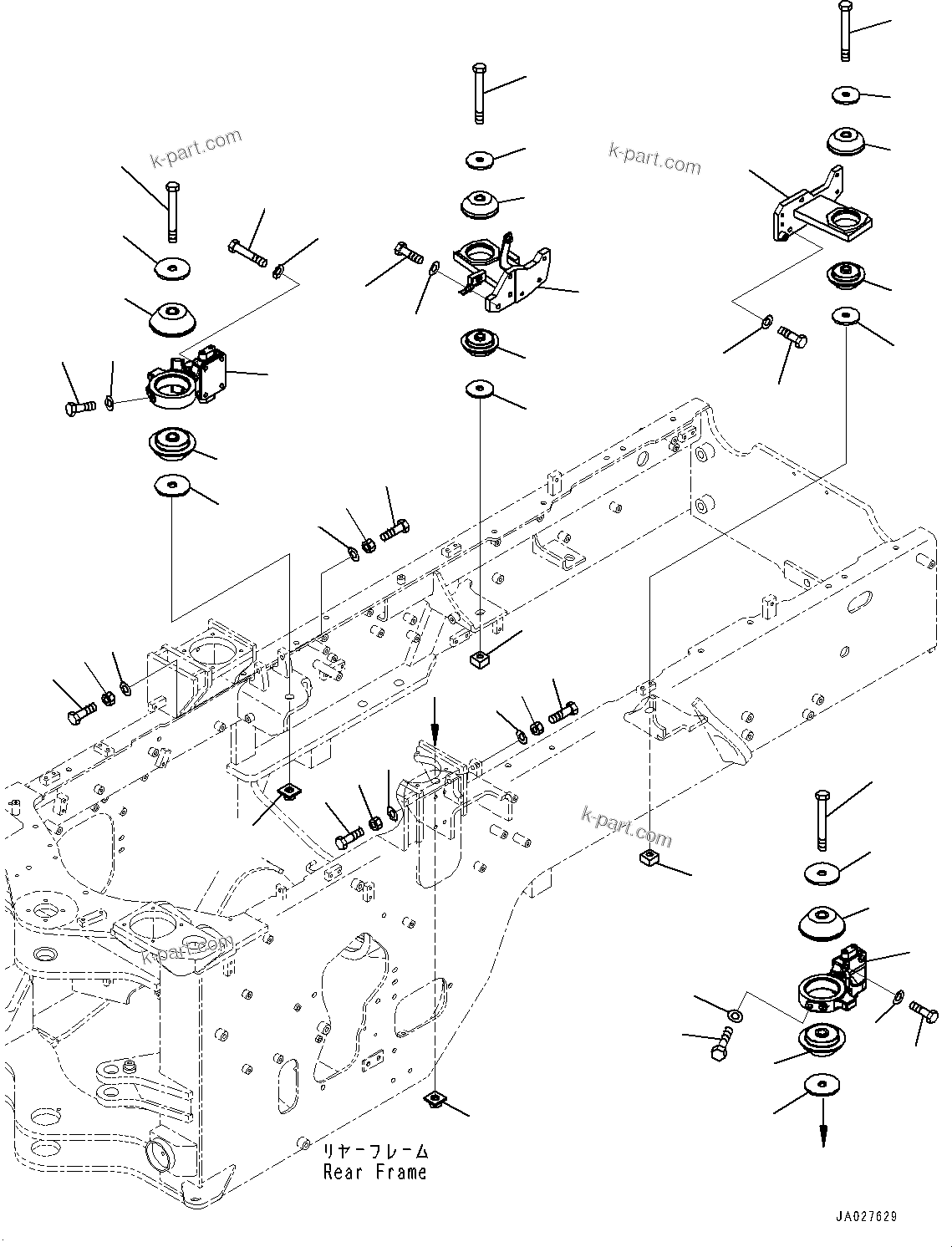 k-part.com

k-part.com

k-part.com

k-part.com

リヤーフレーム
Rear Frame

JA027629