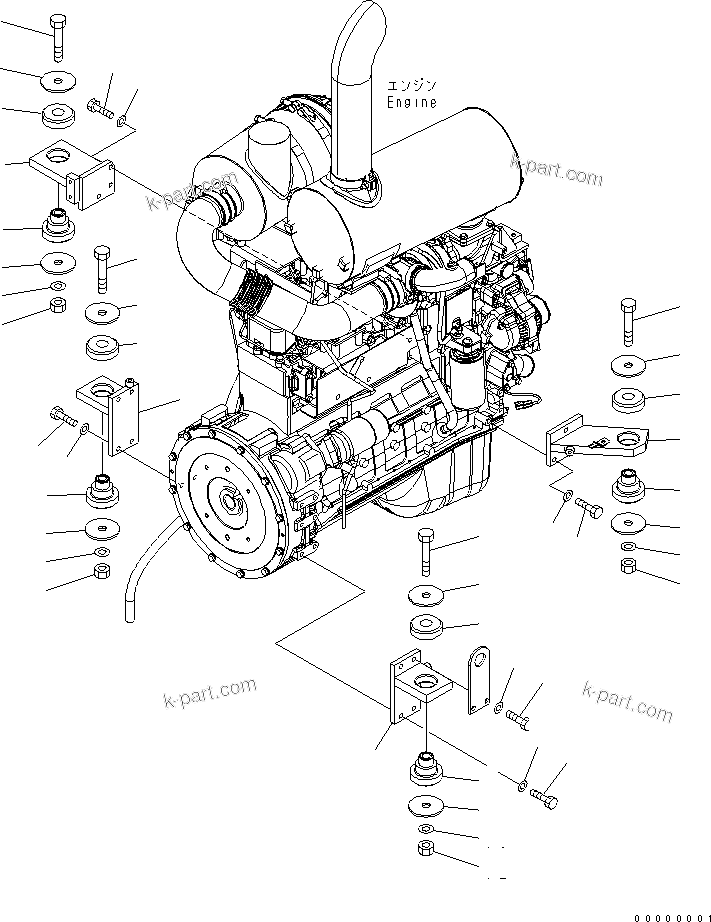 エンジン
Engine

k-part.com

k-part.com

k-part.com

k-part.com

00000001